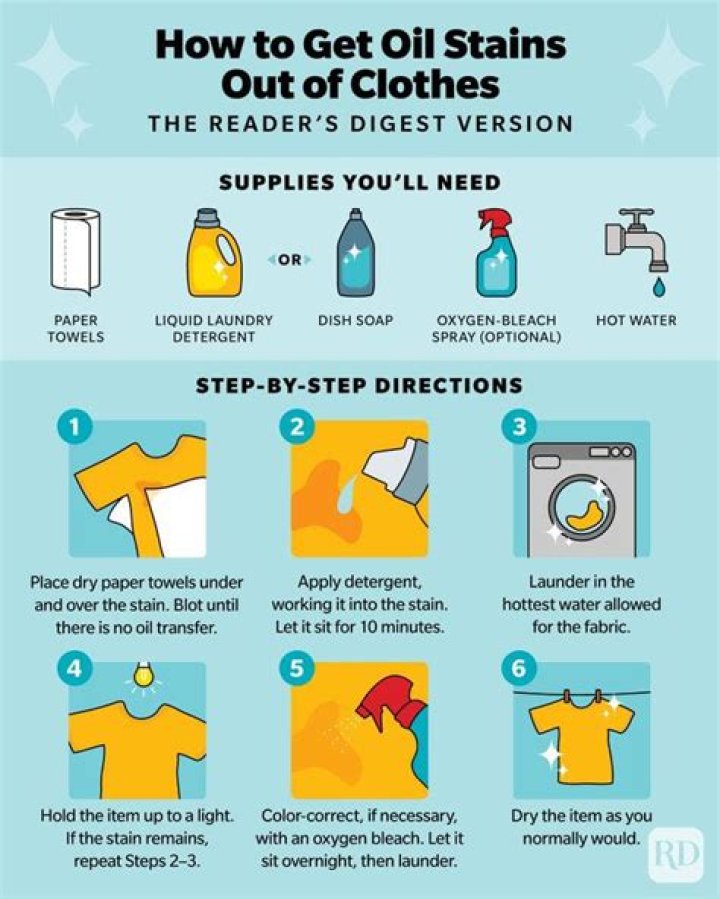 How to Get Oil Stains Out of Clothes

THE READER'S DIGEST VERSION

SUPPLIES YOU'LL NEED

PAPER TOWELS

LIQUID LAUNDRY DETERGENT

OR

DISH SOAP

OXYGEN-BLEACH SPRAY (OPTIONAL)

HOT WATER

STEP-BY-STEP DIRECTIONS

1

Place dry paper towels under and over the stain. Blot until there is no oil transfer.

2

Apply detergent, working it into the stain. Let it sit for 10 minutes.

3

Launder in the hottest water allowed for the fabric.

4

Hold the item up to a light. If the stain remains, repeat Steps 2–3.

5

Color-correct, if necessary, with an oxygen bleach. Let it sit overnight, then launder.

6

Dry the item as you normally would.

RD